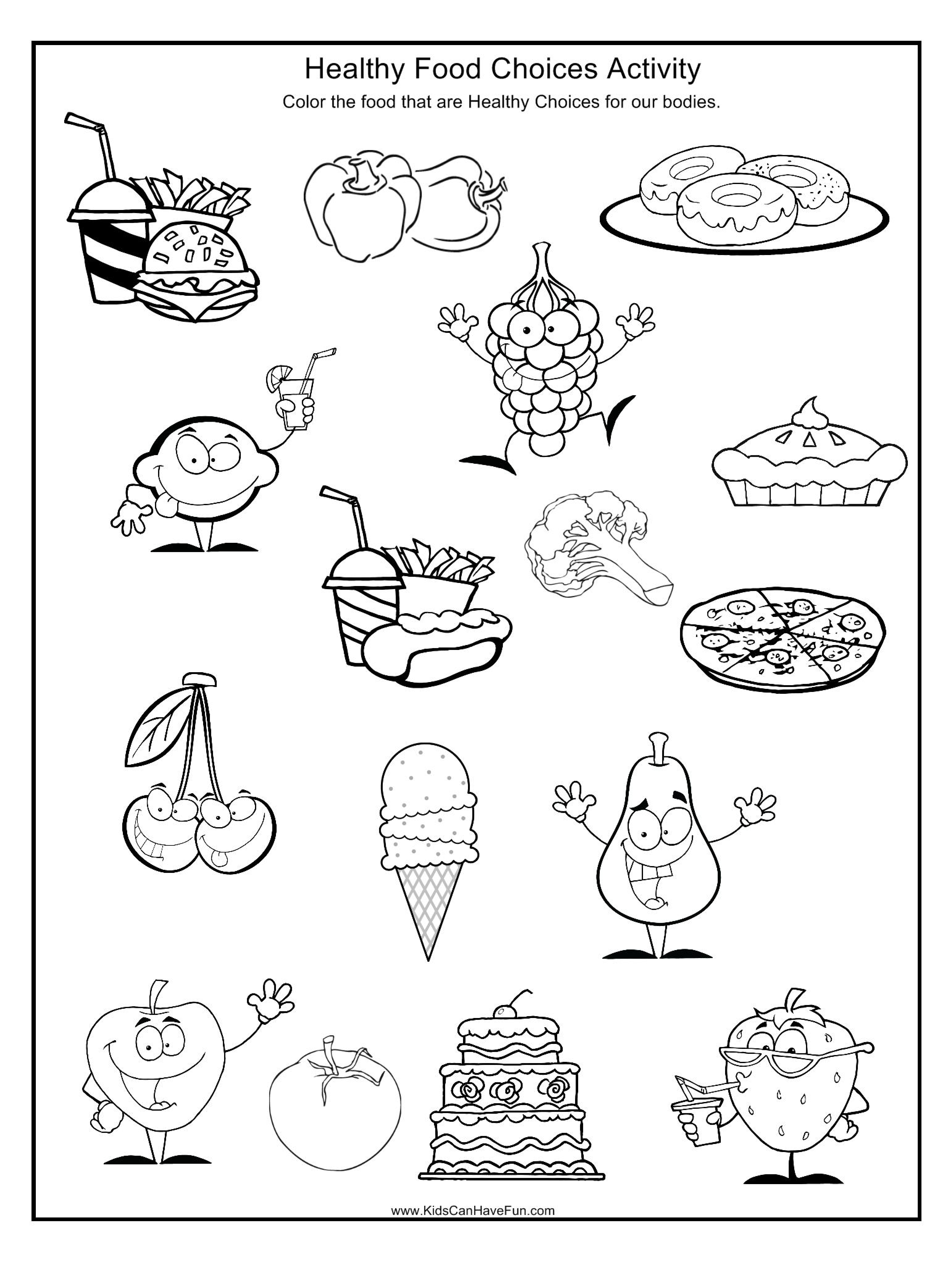 Healthy Food Choices Activity

Color the food that are Healthy Choices for our bodies.

www.KidsCanHaveFun.com